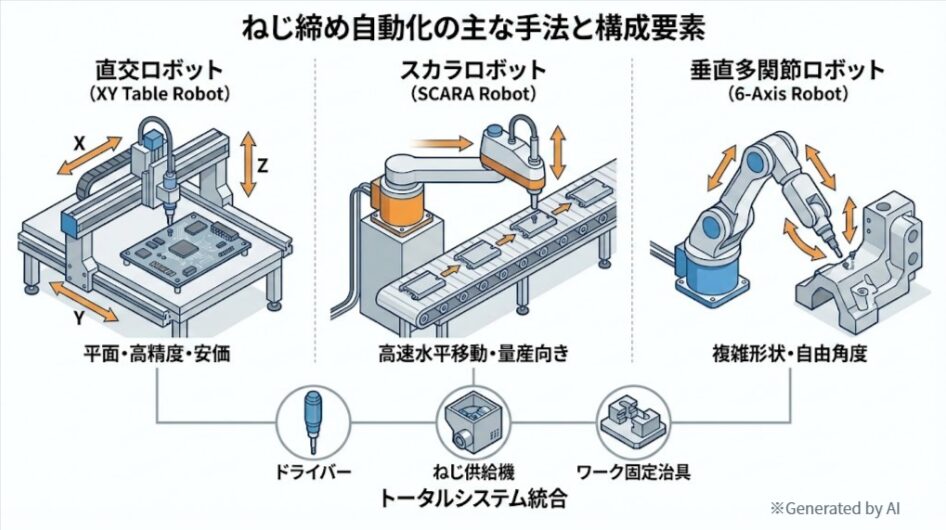 ねじ締め自動化の主な手法と構成要素

直交ロボット
(XY Table Robot)

X

Z

Y

平面・高精度・安価

スカラロボット
(SCARA Robot)

高速水平移動・量産向き

垂直多関節ロボット
(6-Axis Robot)

複雑形状・自由角度

ドライバー

ねじ供給機

ワーク固定治具

トータルシステム統合

※Generated by AI